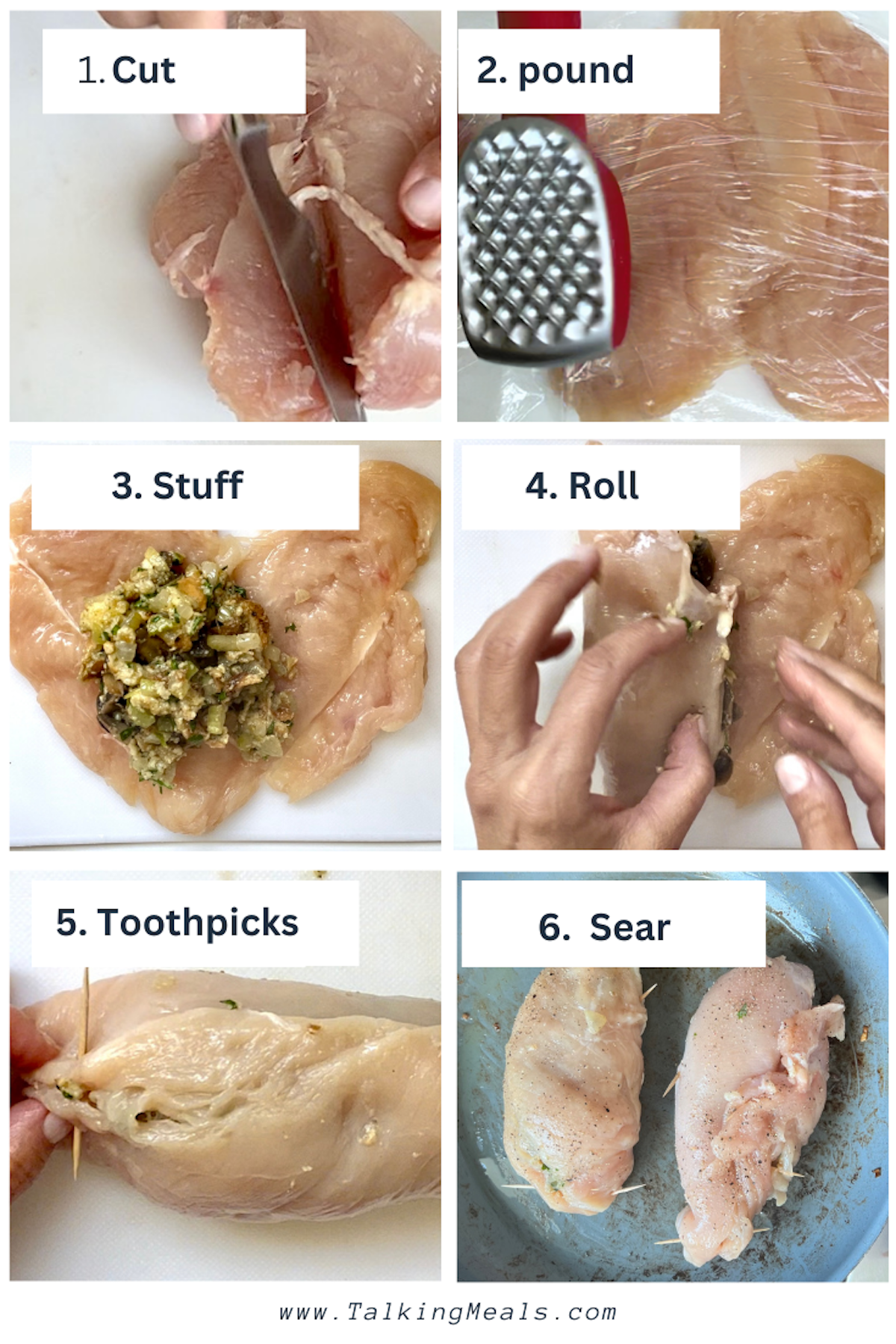 1. Cut

2. pound

3. Stuff

4. Roll

5. Toothpicks

6. Sear

www.TalkingMeals.com