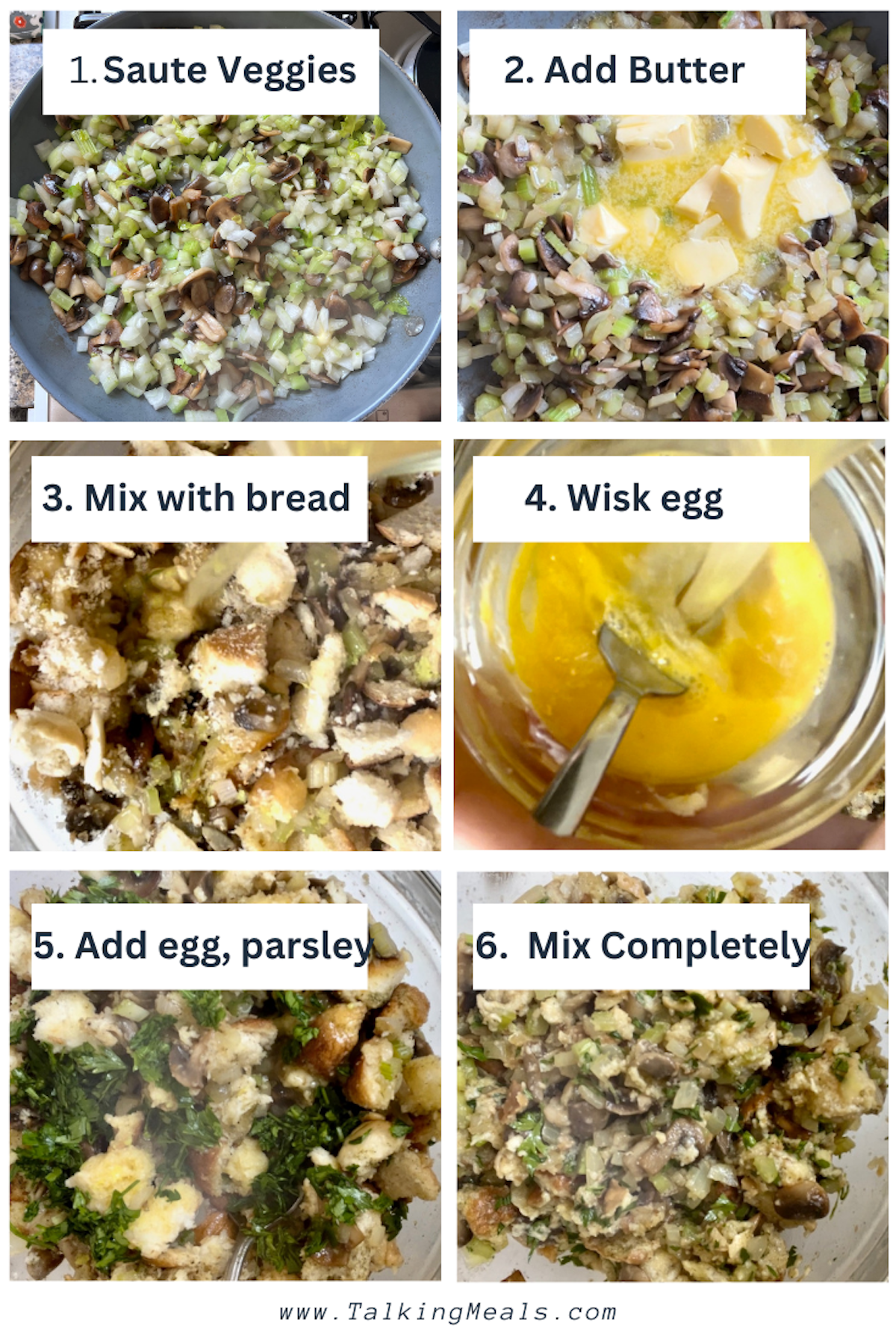 1. Saute Veggies

2. Add Butter

3. Mix with bread

4. Wisk egg

5. Add egg, parsley

6. Mix Completely

www.TalkingMeals.com